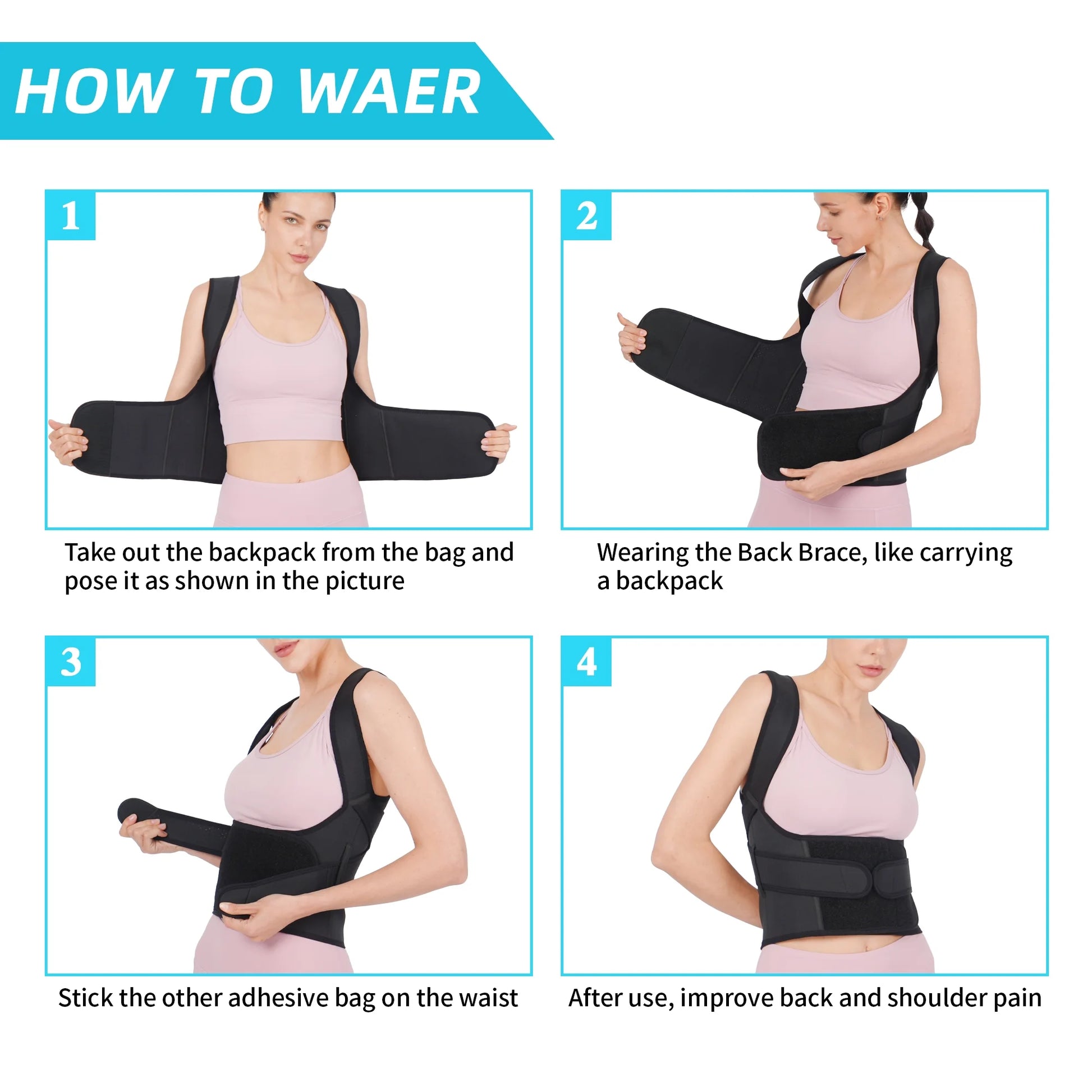 HOW TO WAER

1

Take out the backpack from the bag and pose it as shown in the picture

2

Wearing the Back Brace, like carrying a backpack

3

Stick the other adhesive bag on the waist

4

After use, improve back and shoulder pain